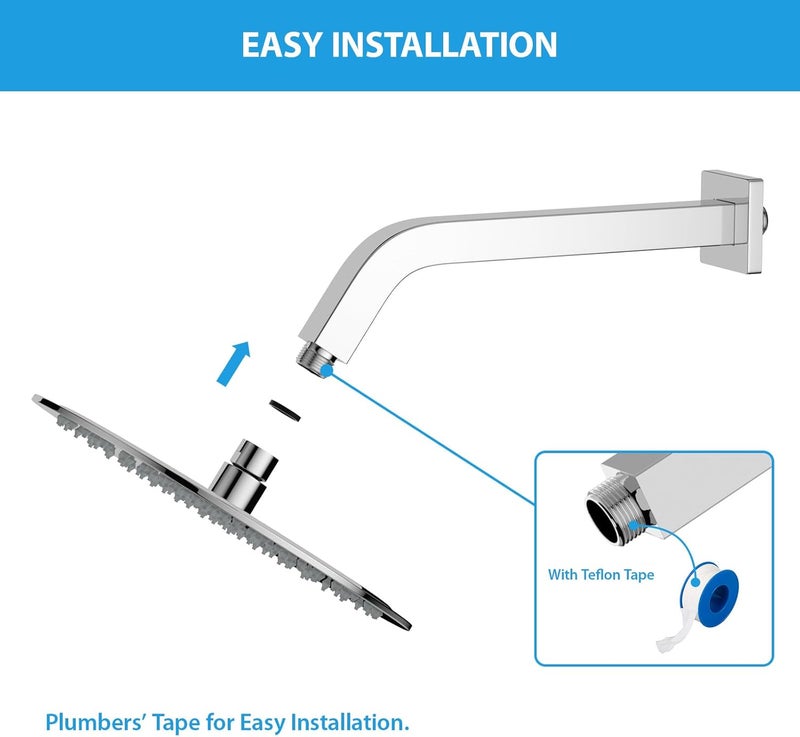 EASY INSTALLATION

With Teflon Tape

Plumbers' Tape for Easy Installation.